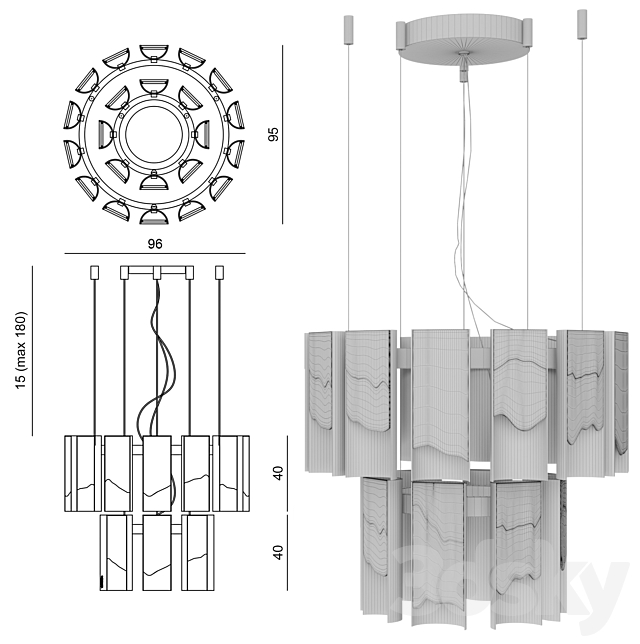 95

96

15 (max 180)

40

40

3dsky